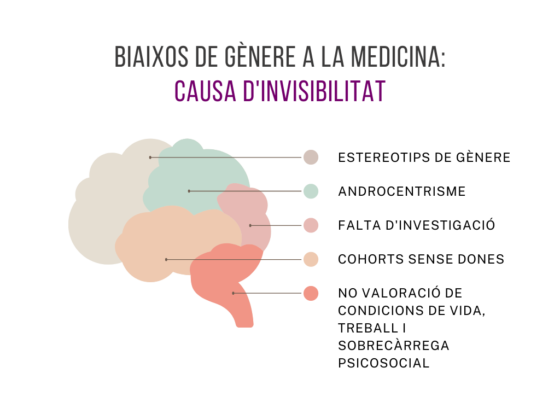 BIAIXOS DE GÈNERE A LA MEDICINA:
CAUSA D'INVISIBILITAT

ESTEREOTIPS DE GÈNERE

ANDROCENTRISME

FALTA D'INVESTIGACIÓ

COHORTS SENSE DONES

NO VALORACIÓ DE CONDICIONS DE VIDA, TREBALL I SOBRECÀRREGA PSICOSOCIAL